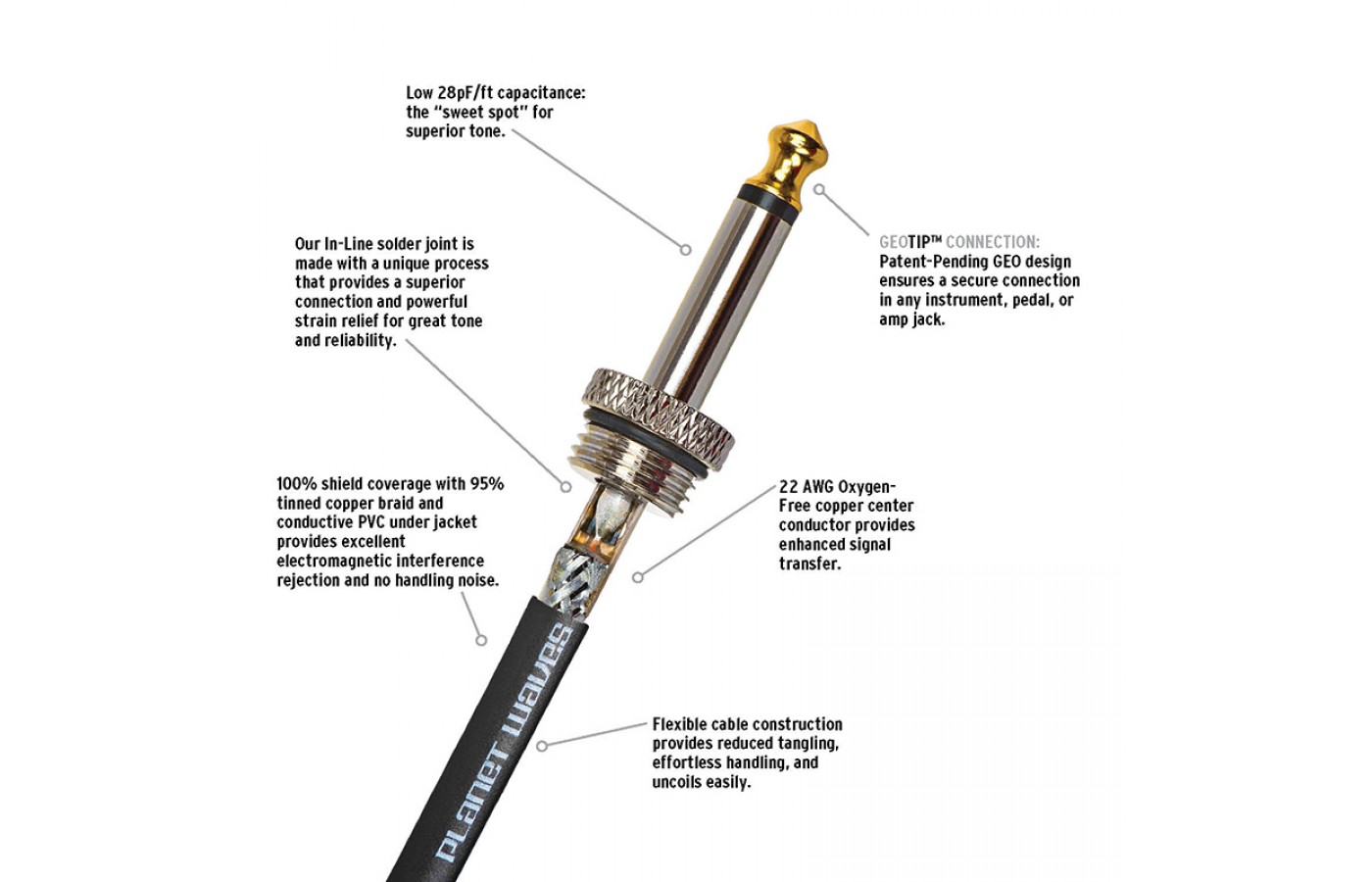 Low 28pF/ft capacitance: the "sweet spot" for superior tone.

Our In-Line solder joint is made with a unique process that provides a superior connection and powerful strain relief for great tone and reliability.

GEOTIP™ CONNECTION: Patent-Pending GEO design ensures a secure connection in any instrument, pedal, or amp jack.

100% shield coverage with 95% tinned copper braid and conductive PVC under jacket provides excellent electromagnetic interference rejection and no handling noise.

22 AWG Oxygen-Free copper center conductor provides enhanced signal transfer.

Flexible cable construction provides reduced tangling, effortless handling, and uncoils easily.

PLANET WAVES